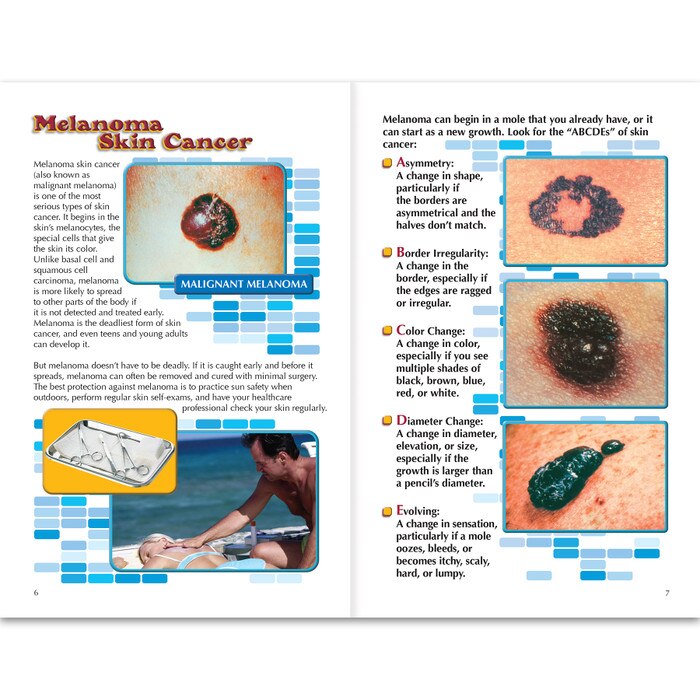 Melanoma Skin Cancer

Melanoma skin cancer (also known as malignant melanoma) is one of the most serious types of skin cancer. It begins in the skin's melanocytes, the special cells that give the skin its color. Unlike basal cell and squamous cell carcinoma, melanoma is more likely to spread to other parts of the body if it is not detected and treated early. Melanoma is the deadliest form of skin cancer, and even teens and young adults can develop it.

MALIGNANT MELANOMA

But melanoma doesn't have to be deadly. If it is caught early and before it spreads, melanoma can often be removed and cured with minimal surgery. The best protection against melanoma is to practice sun safety when outdoors, perform regular skin self-exams, and have your healthcare professional check your skin regularly.

6

Melanoma can begin in a mole that you already have, or it can start as a new growth. Look for the "ABCDEs" of skin cancer:

Asymmetry: A change in shape, particularly if the borders are asymmetrical and the halves don't match.

Border Irregularity: A change in the border, especially if the edges are ragged or irregular.

Color Change: A change in color, especially if you see multiple shades of black, brown, blue, red, or white.

Diameter Change: A change in diameter, elevation, or size, especially if the growth is larger than a pencil's diameter.

Evolving: A change in sensation, particularly if a mole oozes, bleeds, or becomes itchy, scaly, hard, or lumpy.

7